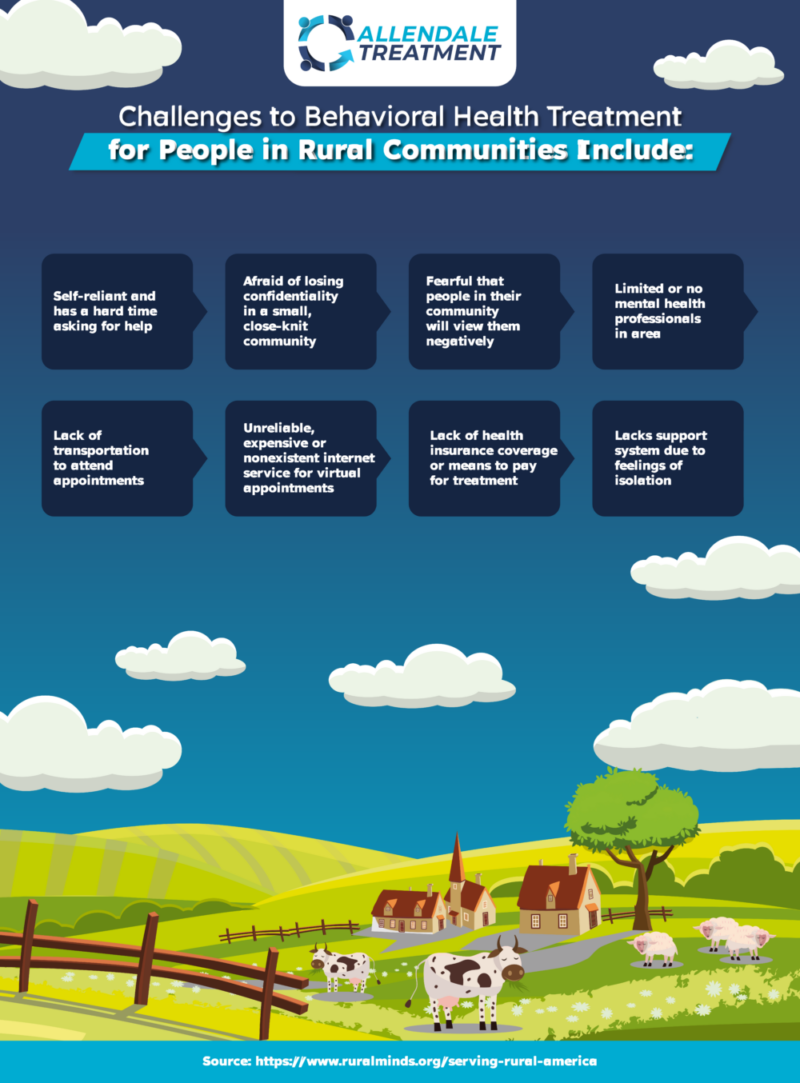 ALLENDALE TREATMENT

Challenges to Behavioral Health Treatment for People in Rural Communities Include:

Self-reliant and has a hard time asking for help

Afraid of losing confidentiality in a small, close-knit community

Fearful that people in their community will view them negatively

Limited or no mental health professionals in area

Lack of transportation to attend appointments

Unreliable, expensive or nonexistent internet service for virtual appointments

Lack of health insurance coverage or means to pay for treatment

Lacks support system due to feelings of isolation

Source: https://www.ruralminds.org/serving-rural-america