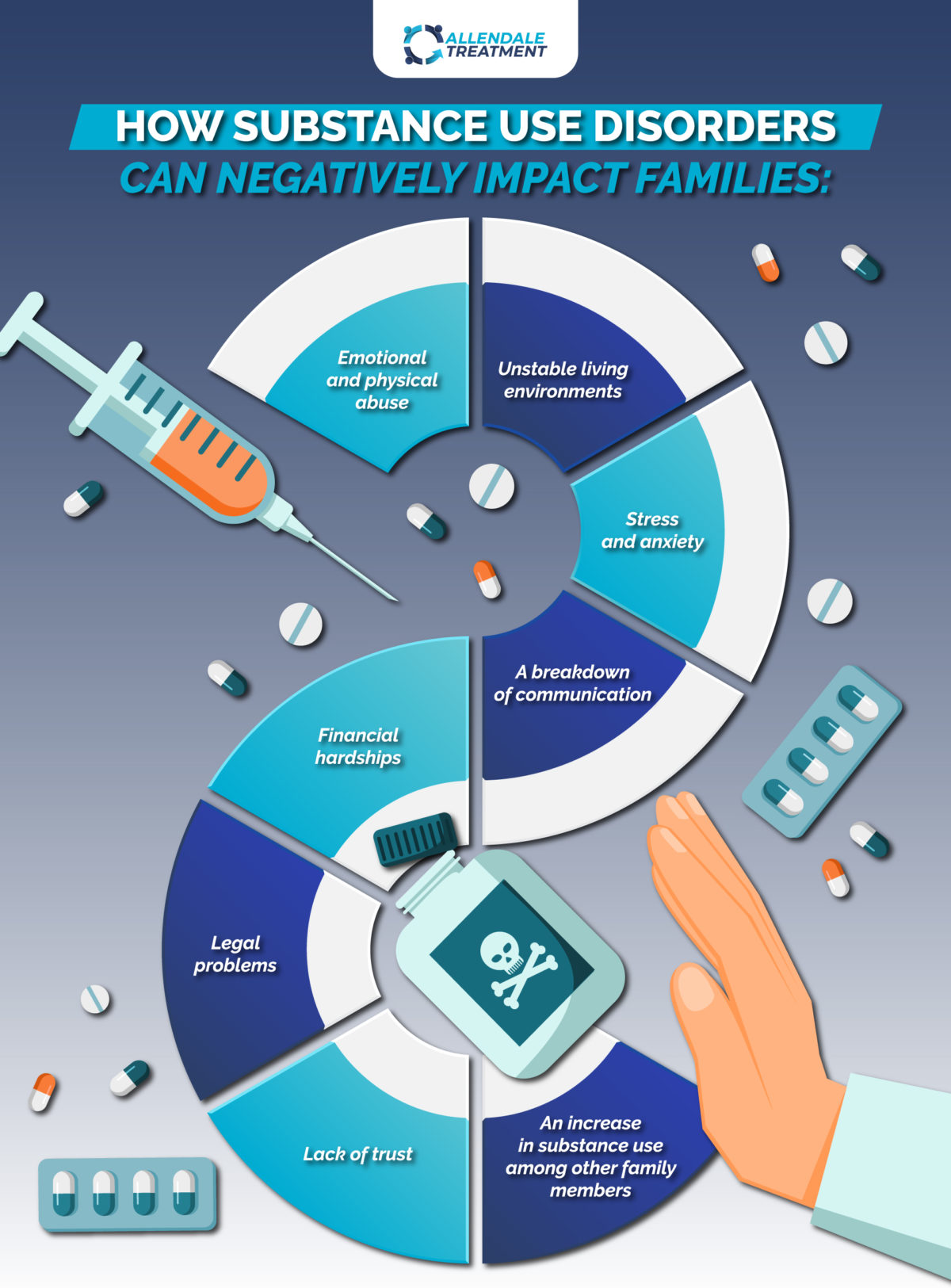 ALLENDALE TREATMENT

HOW SUBSTANCE USE DISORDERS CAN NEGATIVELY IMPACT FAMILIES:

Emotional and physical abuse

Unstable living environments

Stress and anxiety

A breakdown of communication

Financial hardships

Legal problems

Lack of trust

An increase in substance use among other family members