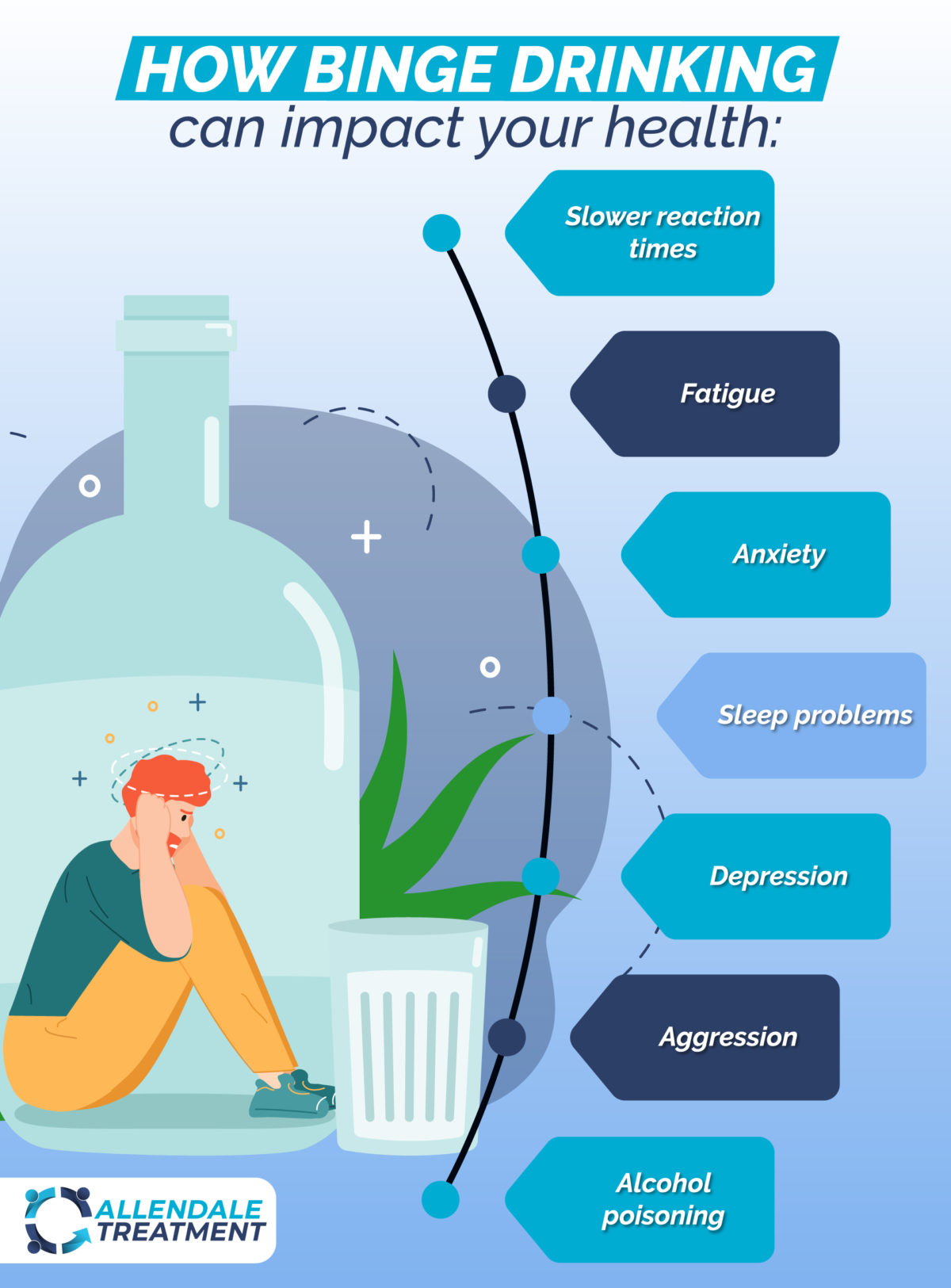 HOW BINGE DRINKING
can impact your health:

Slower reaction times

Fatigue

Anxiety

Sleep problems

Depression

Aggression

Alcohol poisoning

ALLENDALE TREATMENT